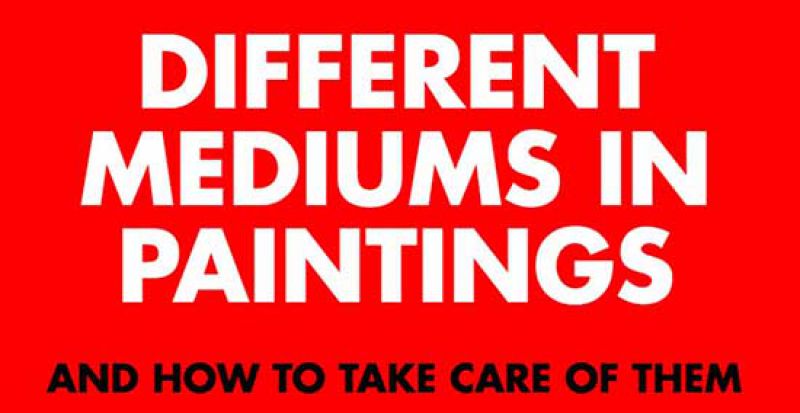 DIFFERENT MEDIUMS IN PAINTINGS

AND HOW TO TAKE CARE OF THEM